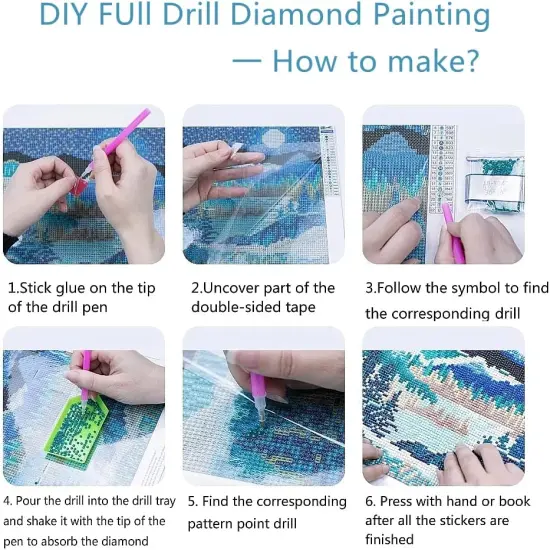 DIY FUll Drill Diamond Painting

— How to make?

1.Stick glue on the tip of the drill pen

2.Uncover part of the double-sided tape

3.Follow the symbol to find the corresponding drill

4. Pour the drill into the drill tray and shake it with the tip of the pen to absorb the diamond

5. Find the corresponding pattern point drill

6. Press with hand or book after all the stickers are finished