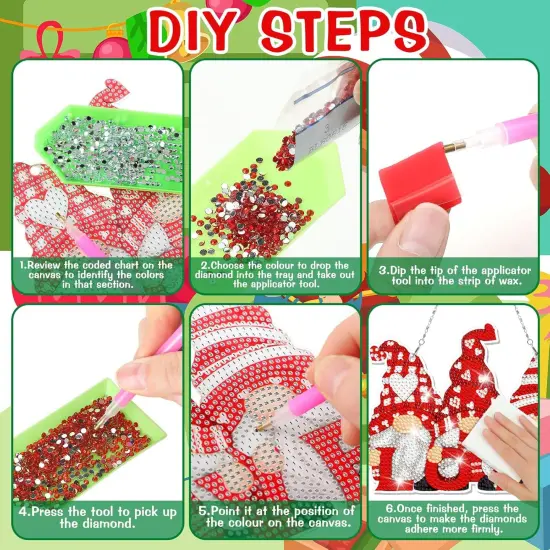 DIY STEPS

1.Review the coded chart on the canvas to identify the colors in that section.

2.Choose the colour to drop the diamond into the tray and take out the applicator tool.

3.Dip the tip of the applicator tool into the strip of wax.

4.Press the tool to pick up the diamond.

5.Point it at the position of the colour on the canvas.

6.Once finished, press the canvas to make the diamonds adhere more firmly.