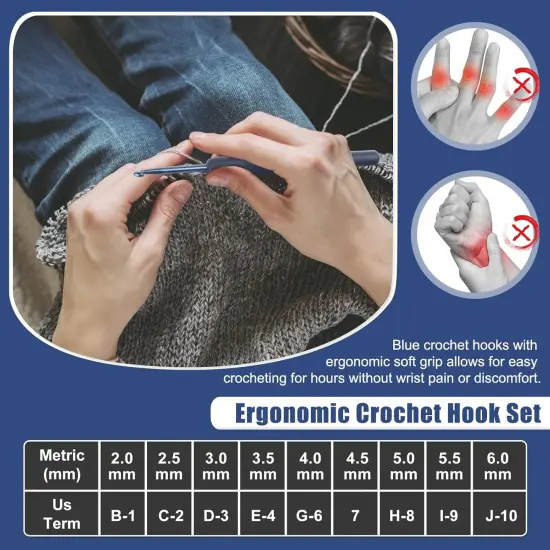 Blue crochet hooks with ergonomic soft grip allows for easy crocheting for hours without wrist pain or discomfort.

Ergonomic Crochet Hook Set

| Metric (mm) | 2.0 mm | 2.5 mm | 3.0 mm | 3.5 mm | 4.0 mm | 4.5 mm | 5.0 mm | 5.5 mm | 6.0 mm |
|---|---|---|---|---|---|---|---|---|---|
| Us Term | B-1 | C-2 | D-3 | E-4 | G-6 | 7 | H-8 | I-9 | J-10 |