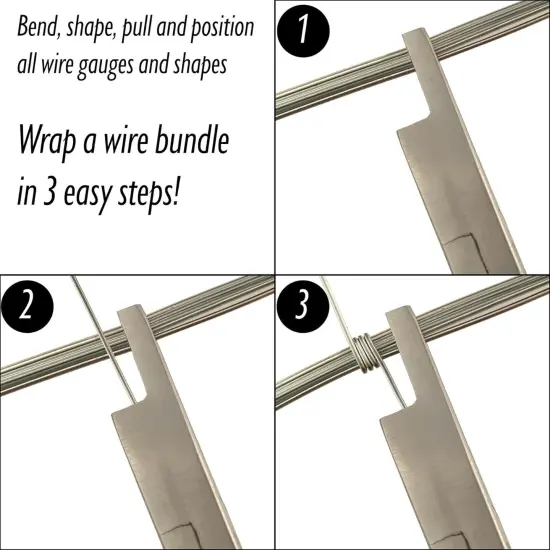 Bend, shape, pull and position all wire gauges and shapes

Wrap a wire bundle in 3 easy steps!

1

2

3