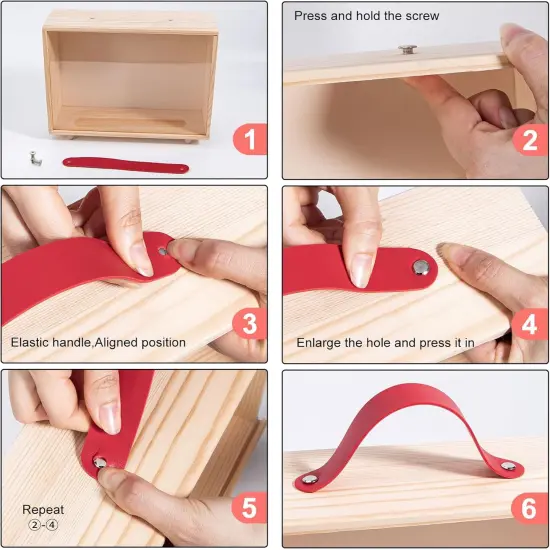 1

Press and hold the screw

2

Elastic handle,Aligned position

3

Enlarge the hole and press it in

4

Repeat
②-④

5

6