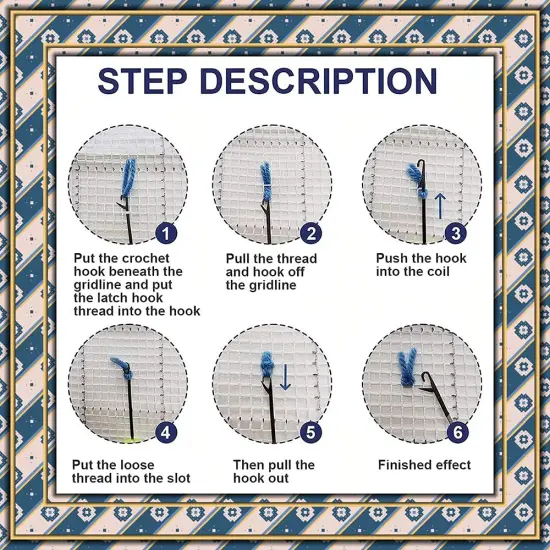 STEP DESCRIPTION

1
Put the crochet hook beneath the gridline and put the latch hook thread into the hook

2
Pull the thread and hook off the gridline

3
Push the hook into the coil

4
Put the loose thread into the slot

5
Then pull the hook out

6
Finished effect