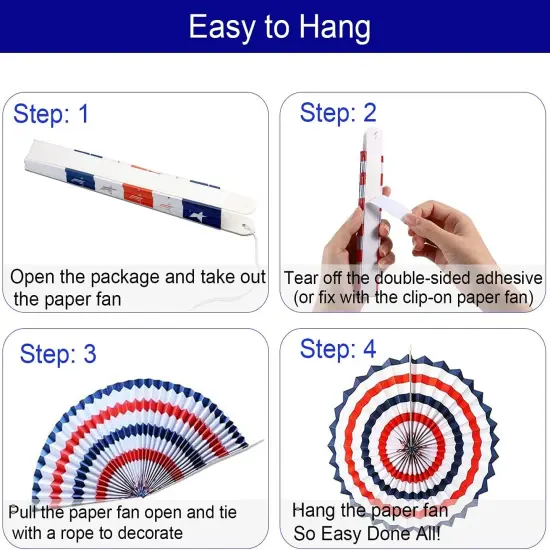 Easy to Hang

Step: 1

Open the package and take out the paper fan

Step: 2

Tear off the double-sided adhesive (or fix with the clip-on paper fan)

Step: 3

Pull the paper fan open and tie with a rope to decorate

Step: 4

Hang the paper fan So Easy Done All!