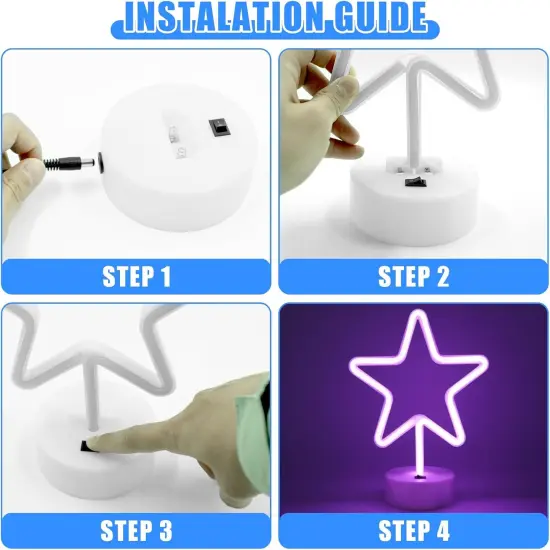 INSTALATION GUIDE

STEP 1

STEP 2

STEP 3

STEP 4