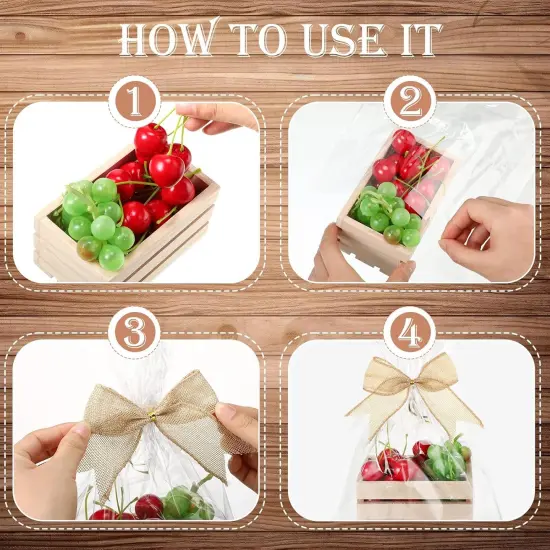 HOW TO USE IT

1

2

3

4