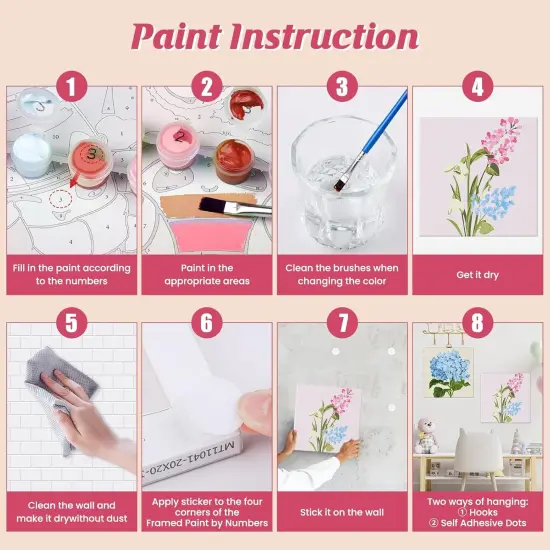 Paint Instruction

1
Fill in the paint according to the numbers

2
Paint in the appropriate areas

3
Clean the brushes when changing the color

4
Get it dry

5
Clean the wall and make it drywithout dust

6
MT11041-20X20-
Apply sticker to the four corners of the Framed Paint by Numbers

7
Stick it on the wall

8
Two ways of hanging:
① Hooks
② Self Adhesive Dots