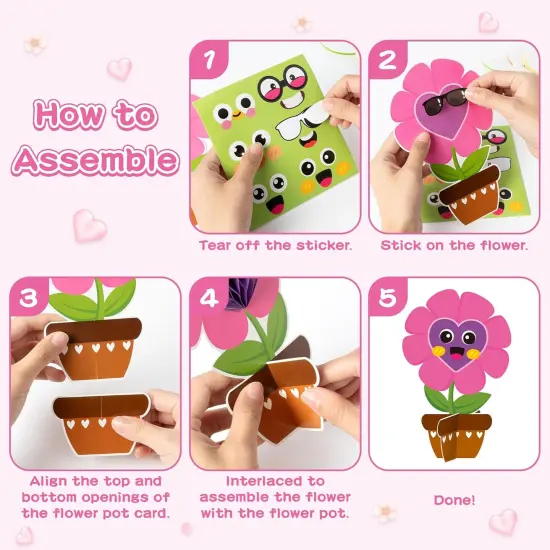 How to Assemble

1

Tear off the sticker.

2

Stick on the flower.

3

Align the top and bottom openings of the flower pot card.

4

Interlaced to assemble the flower with the flower pot.

5

Done!