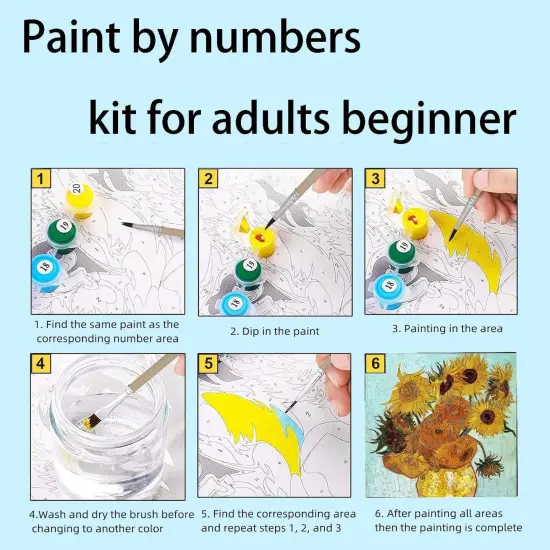 Paint by numbers

kit for adults beginner

1

20

19

18

1. Find the same paint as the corresponding number area

2

19

18

2. Dip in the paint

3

19

18

3. Painting in the area

4

4.Wash and dry the brush before changing to another color

5

5. Find the corresponding area and repeat steps 1, 2, and 3

6

6. After painting all areas then the painting is complete