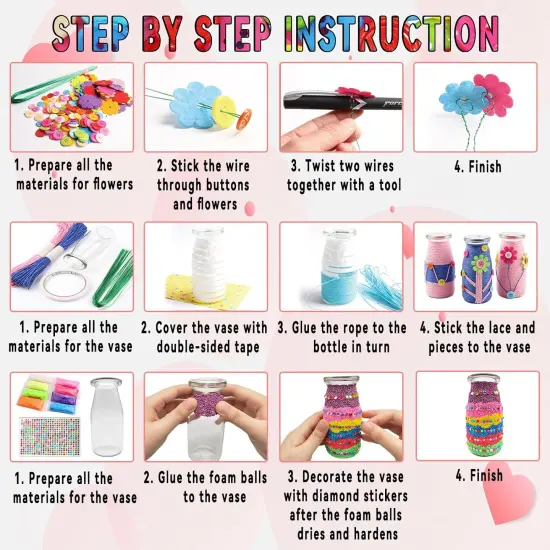 STEP BY STEP INSTRUCTION

1. Prepare all the materials for flowers

2. Stick the wire through buttons and flowers

3. Twist two wires together with a tool

4. Finish

1. Prepare all the materials for the vase

2. Cover the vase with double-sided tape

3. Glue the rope to the bottle in turn

4. Stick the lace and pieces to the vase

1. Prepare all the materials for the vase

2. Glue the foam balls to the vase

3. Decorate the vase with diamond stickers after the foam balls dries and hardens

4. Finish