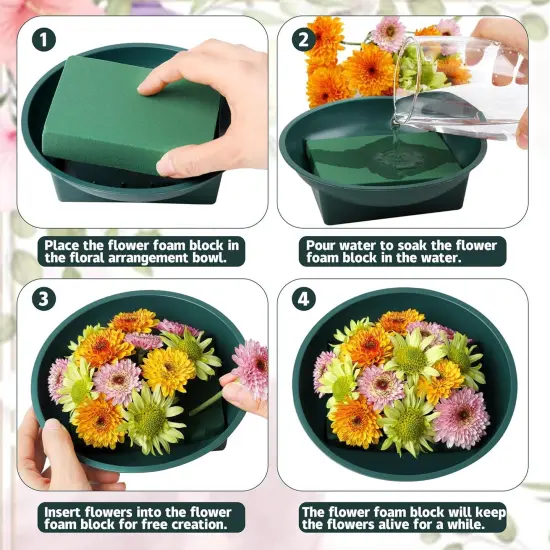 1

Place the flower foam block in the floral arrangement bowl.

2

Pour water to soak the flower foam block in the water.

3

Insert flowers into the flower foam block for free creation.

4

The flower foam block will keep the flowers alive for a while.