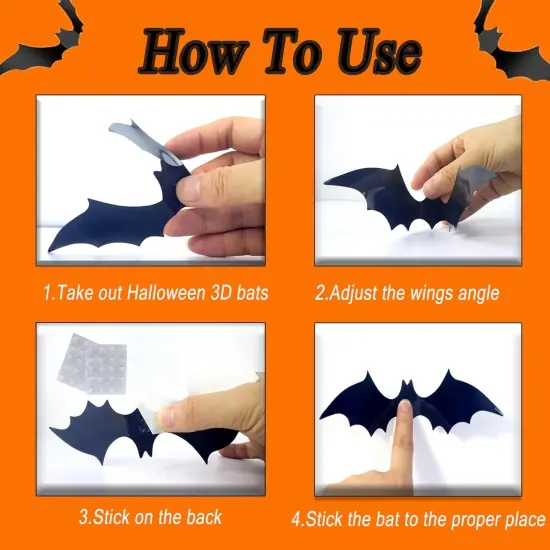 How To Use

1.Take out Halloween 3D bats

2.Adjust the wings angle

3.Stick on the back

4.Stick the bat to the proper place