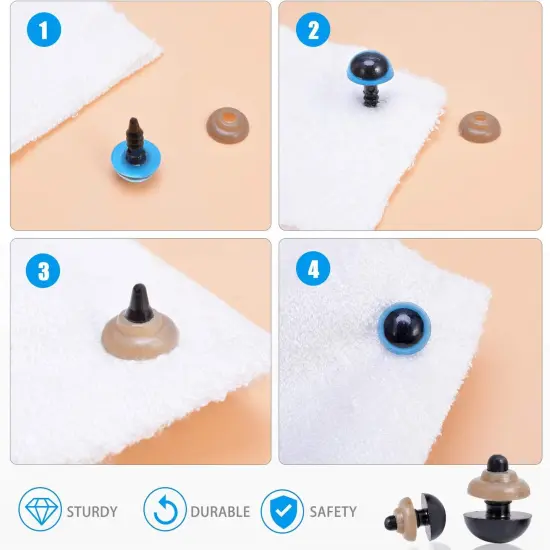 1

2

3

4

STURDY

DURABLE

SAFETY