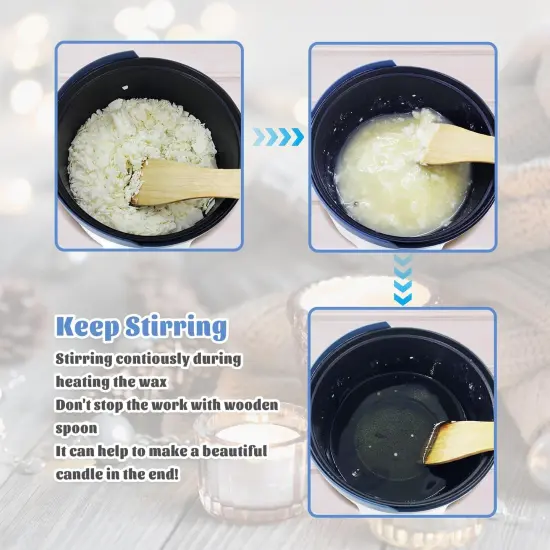 Keep Stirring

Stirring contiously during heating the wax
Don't stop the work with wooden spoon
It can help to make a beautiful candle in the end!