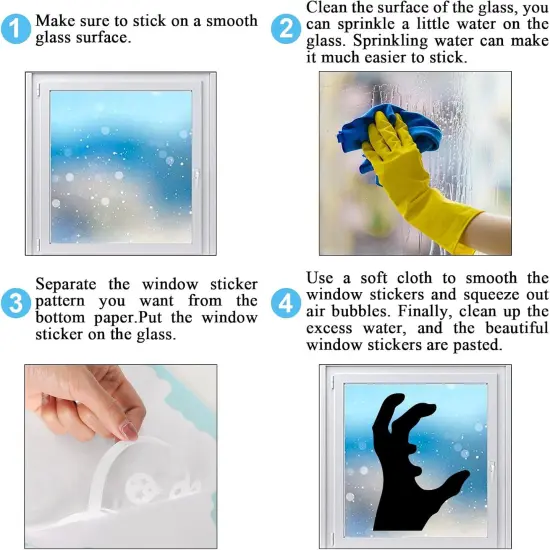 1 Make sure to stick on a smooth glass surface.

2 Clean the surface of the glass, you can sprinkle a little water on the glass. Sprinkling water can make it much easier to stick.

3 Separate the window sticker pattern you want from the bottom paper.Put the window sticker on the glass.

4 Use a soft cloth to smooth the window stickers and squeeze out air bubbles. Finally, clean up the excess water, and the beautiful window stickers are pasted.