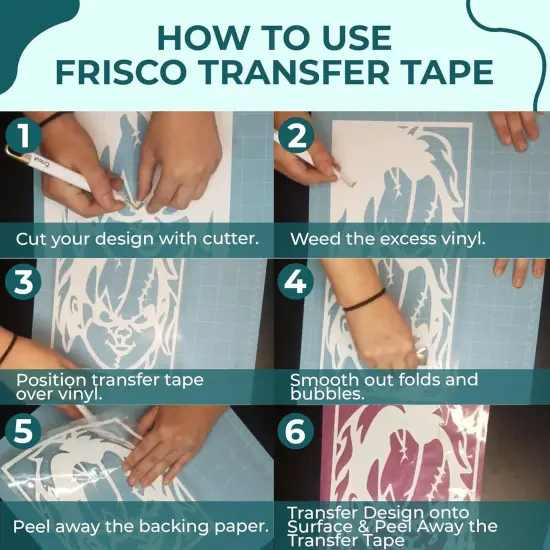 HOW TO USE
FRISCO TRANSFER TAPE

1
Cricut
Cut your design with cutter.

2
Weed the excess vinyl.

3
Position transfer tape over vinyl.

4
Smooth out folds and bubbles.

5
Peel away the backing paper.

6
Transfer Design onto Surface & Peel Away the Transfer Tape