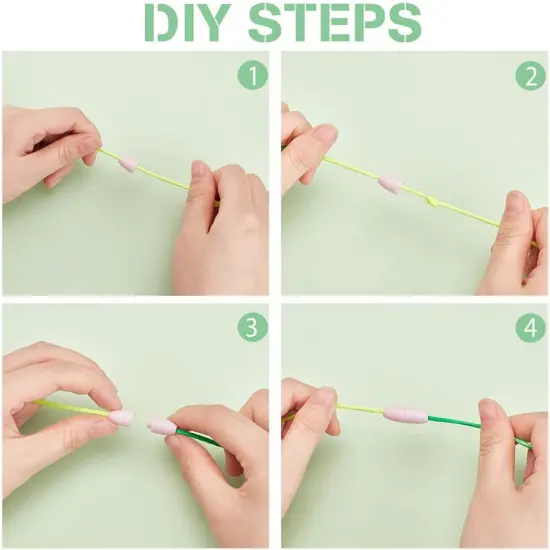 DIY STEPS

1

2

3

4