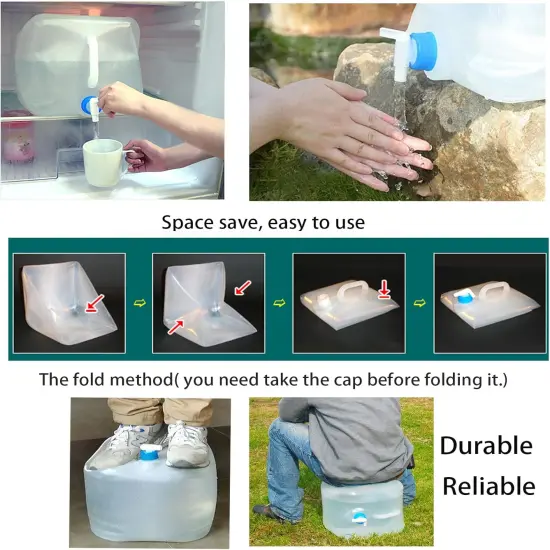 Space save, easy to use

The fold method( you need take the cap before folding it.)

Durable
Reliable