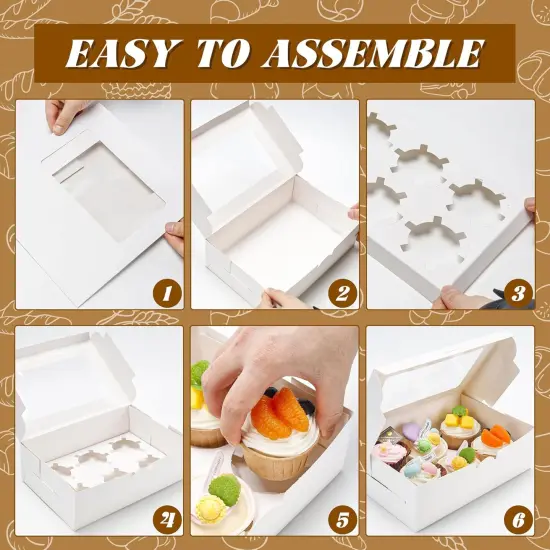 EASY TO ASSEMBLE

1

2

3

4

5

6