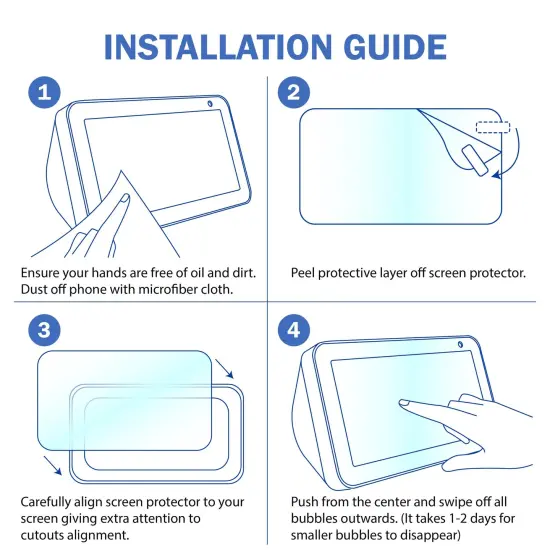 INSTALLATION GUIDE

1

Ensure your hands are free of oil and dirt. Dust off phone with microfiber cloth.

2

Peel protective layer off screen protector.

3

Carefully align screen protector to your screen giving extra attention to cutouts alignment.

4

Push from the center and swipe off all bubbles outwards. (It takes 1-2 days for smaller bubbles to disappear)