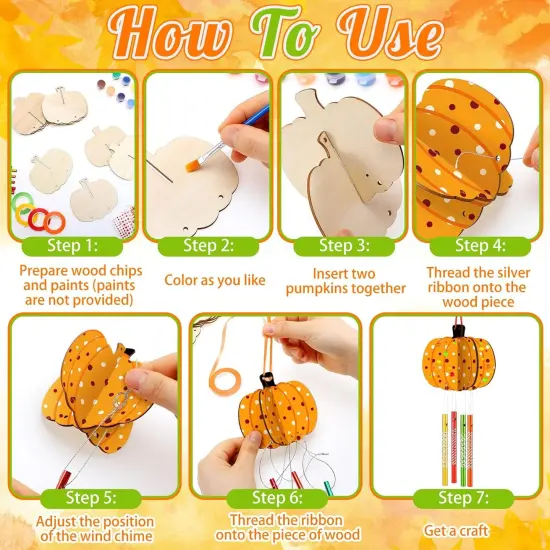 How To Use

Step 1:

Prepare wood chips and paints (paints are not provided)

Step 2:

Color as you like

Step 3:

Insert two pumpkins together

Step 4:

Thread the silver ribbon onto the wood piece

Step 5:

Adjust the position of the wind chime

Step 6:

Thread the ribbon onto the piece of wood

Step 7:

Get a craft