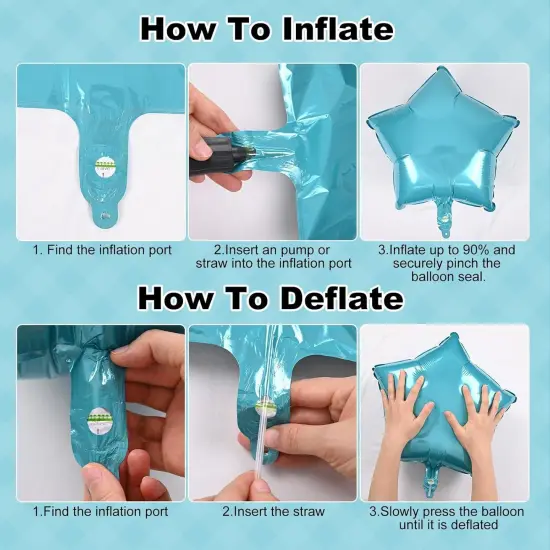 How To Inflate

1. Find the inflation port

2.Insert an pump or straw into the inflation port

3.Inflate up to 90% and securely pinch the balloon seal.

How To Deflate

1.Find the inflation port

2.Insert the straw

3.Slowly press the balloon until it is deflated