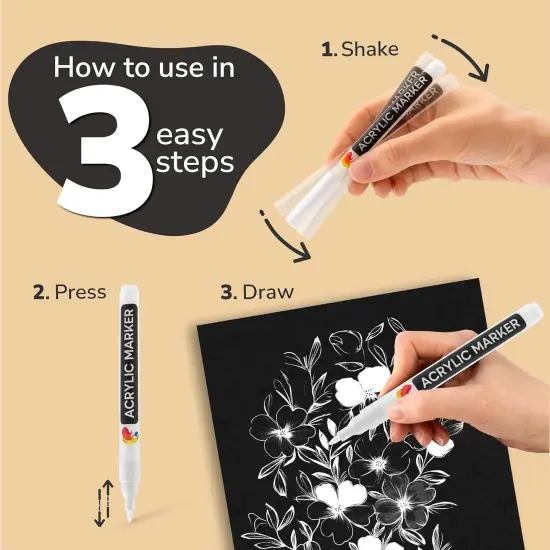 How to use in 3 easy steps

1. Shake

ACRYLIC MARKER

2. Press

ACRYLIC MARKER

3. Draw

ACRYLIC MARKER