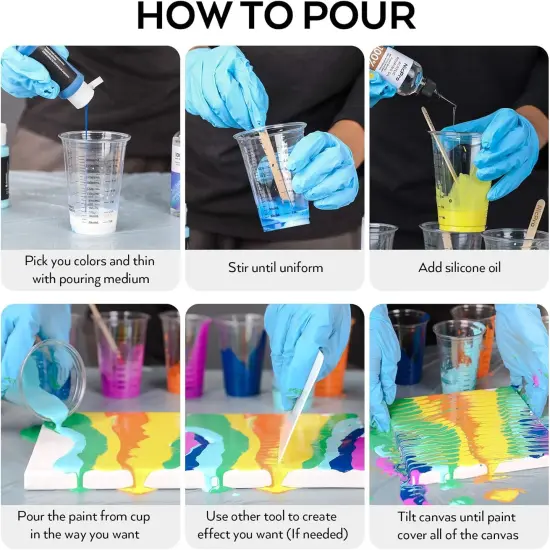 HOW TO POUR

Pick you colors and thin with pouring medium

Stir until uniform

Add silicone oil

Pour the paint from cup in the way you want

Use other tool to create effect you want (If needed)

Tilt canvas until paint cover all of the canvas