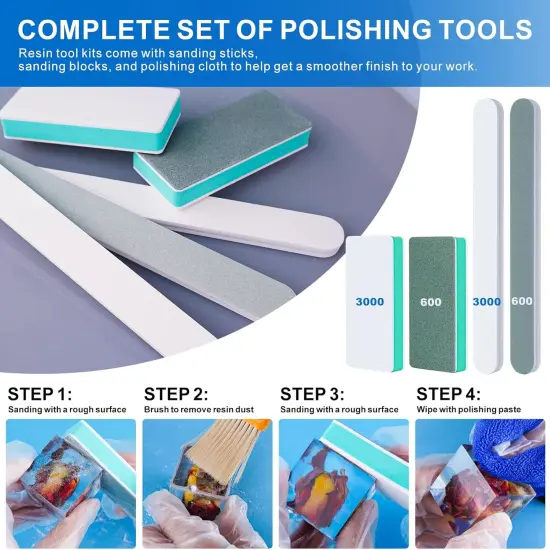 COMPLETE SET OF POLISHING TOOLS
Resin tool kits come with sanding sticks, sanding blocks, and polishing cloth to help get a smoother finish to your work.

3000
600
3000
600

STEP 1:
Sanding with a rough surface

STEP 2:
Brush to remove resin dust

STEP 3:
Sanding with a rough surface

STEP 4:
Wipe with polishing paste