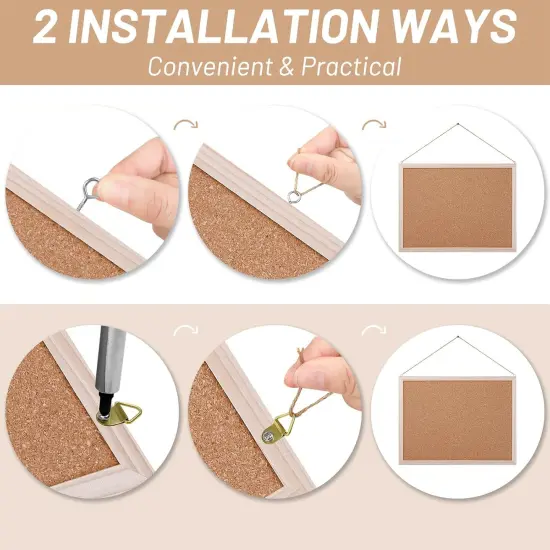 2 INSTALLATION WAYS
Convenient & Practical