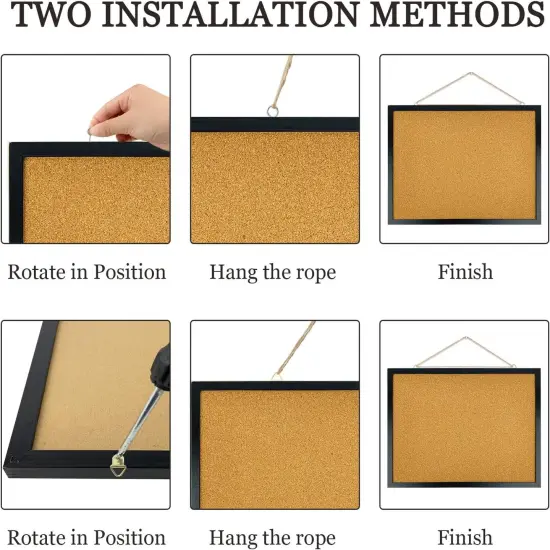 TWO INSTALLATION METHODS

Rotate in Position

Hang the rope

Finish

Rotate in Position

Hang the rope

Finish