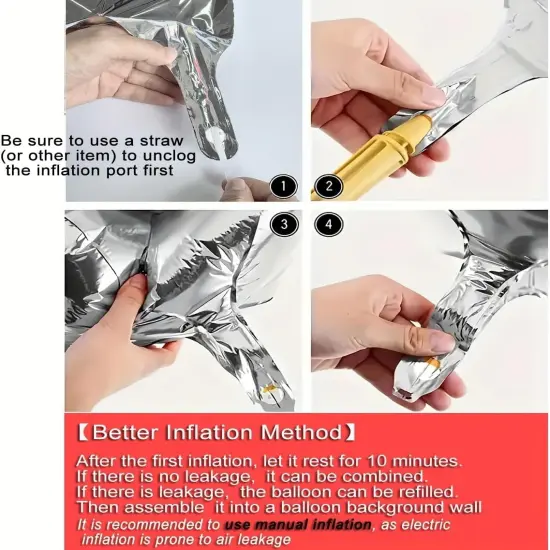 Be sure to use a straw (or other item) to unclog the inflation port first

1

2

3

4

【Better Inflation Method】

After the first inflation, let it rest for 10 minutes.
If there is no leakage, it can be combined.
If there is leakage, the balloon can be refilled.
Then assemble it into a balloon background wall

It is recommended to use manual inflation, as electric inflation is prone to air leakage