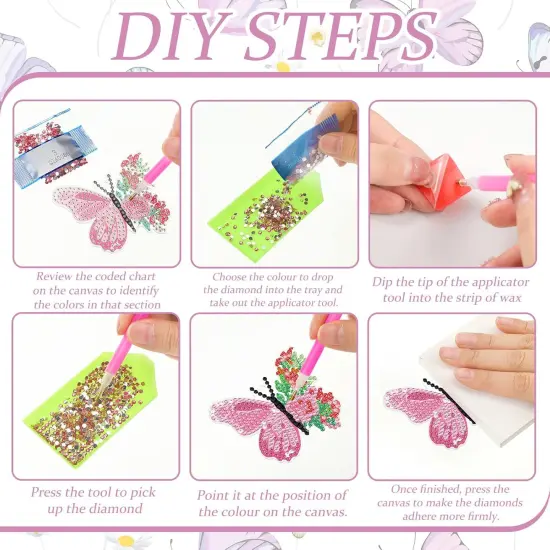 DIY STEPS

Review the coded chart on the canvas to identify the colors in that section

Choose the colour to drop the diamond into the tray and take out the applicator tool.

Dip the tip of the applicator tool into the strip of wax

Press the tool to pick up the diamond

Point it at the position of the colour on the canvas.

Once finished, press the canvas to make the diamonds adhere more firmly.