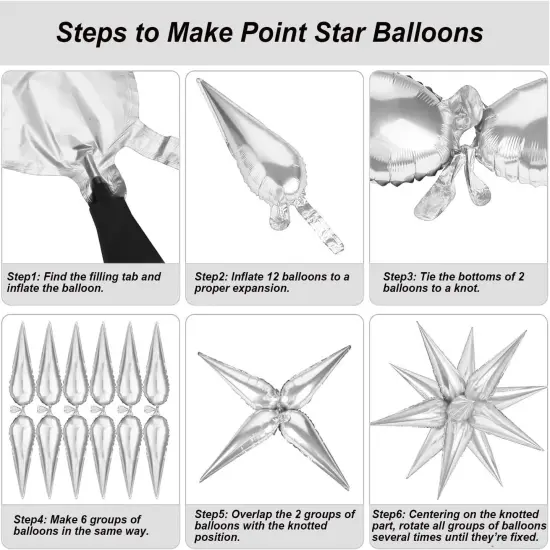 Steps to Make Point Star Balloons

Step1: Find the filling tab and inflate the balloon.

Step2: Inflate 12 balloons to a proper expansion.

Step3: Tie the bottoms of 2 balloons to a knot.

Step4: Make 6 groups of balloons in the same way.

Step5: Overlap the 2 groups of balloons with the knotted position.

Step6: Centering on the knotted part, rotate all groups of balloons several times until they're fixed.