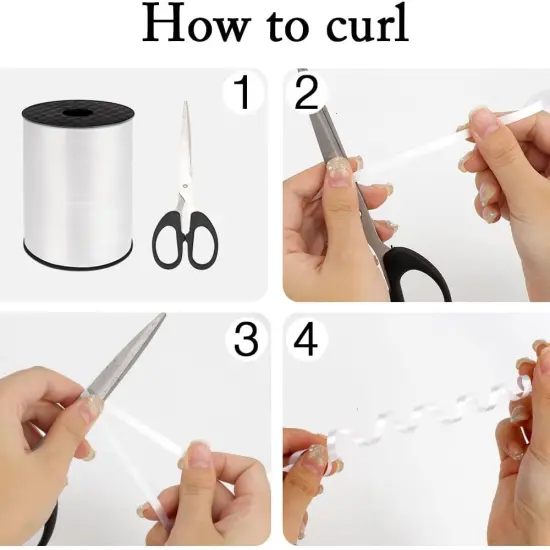 How to curl

1

2

3

4