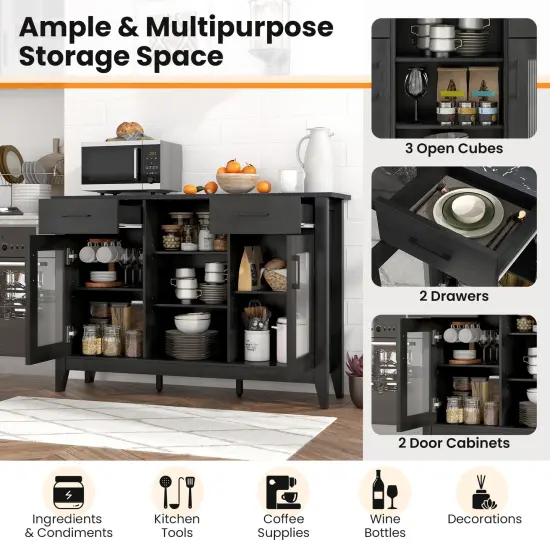 Ample & Multipurpose Storage Space

3 Open Cubes

2 Drawers

2 Door Cabinets

Ingredients & Condiments

Kitchen Tools

Coffee Supplies

Wine Bottles

Decorations