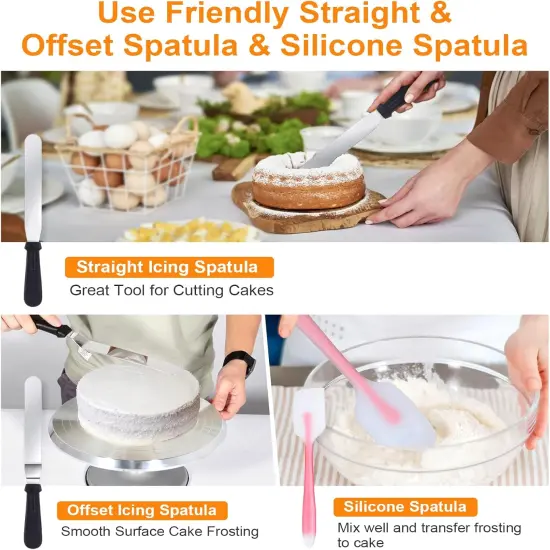 Use Friendly Straight & Offset Spatula & Silicone Spatula

Straight Icing Spatula
Great Tool for Cutting Cakes

Offset Icing Spatula
Smooth Surface Cake Frosting

Silicone Spatula
Mix well and transfer frosting to cake