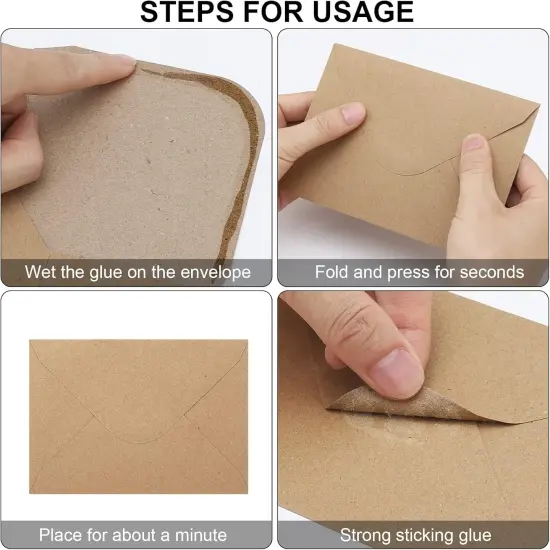 STEPS FOR USAGE

Wet the glue on the envelope

Fold and press for seconds

Place for about a minute

Strong sticking glue