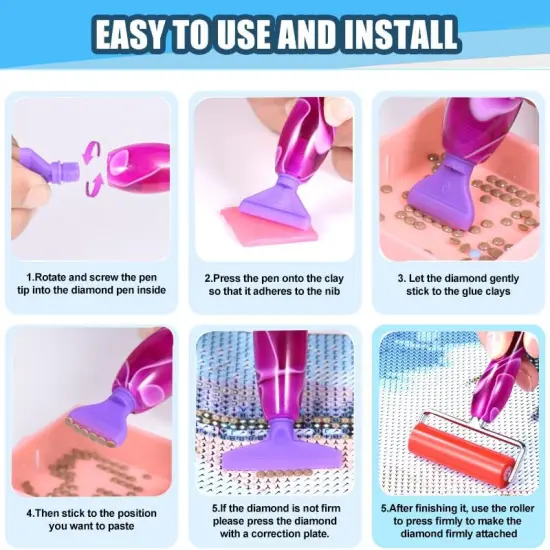 EASY TO USE AND INSTALL

1.Rotate and screw the pen tip into the diamond pen inside

2.Press the pen onto the clay so that it adheres to the nib

3. Let the diamond gently stick to the glue clays

4.Then stick to the position you want to paste

5.If the diamond is not firm please press the diamond with a correction plate.

5.After finishing it, use the roller to press firmly to make the diamond firmly attached