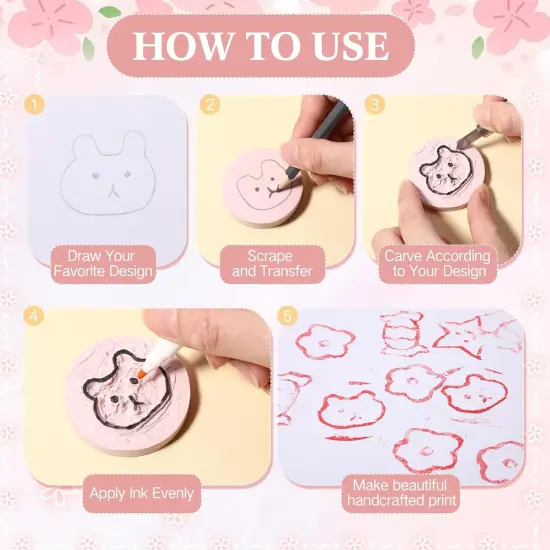 HOW TO USE

1

Draw Your Favorite Design

2

Scrape and Transfer

3

Carve According to Your Design

4

Apply Ink Evenly

5

Make beautiful handcrafted print