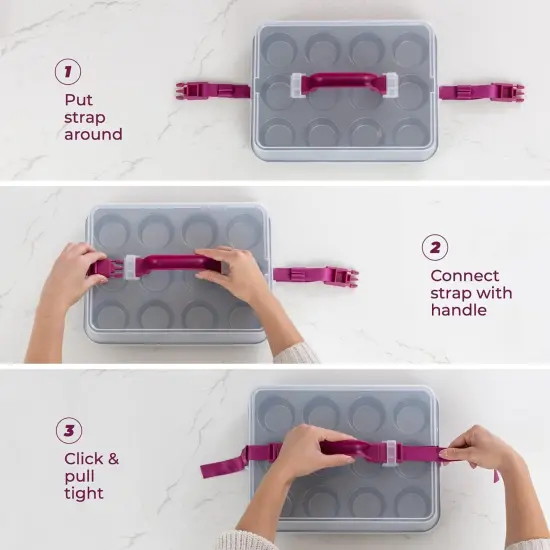 1
Put strap around

2
Connect strap with handle

3
Click & pull tight