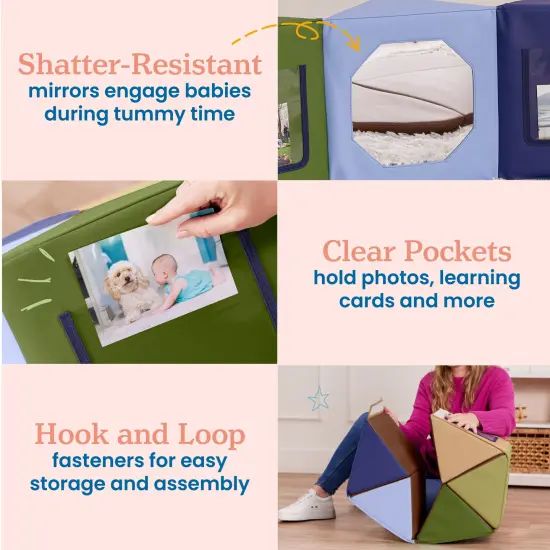 Shatter-Resistant
mirrors engage babies during tummy time

Clear Pockets
hold photos, learning cards and more

Hook and Loop
fasteners for easy storage and assembly