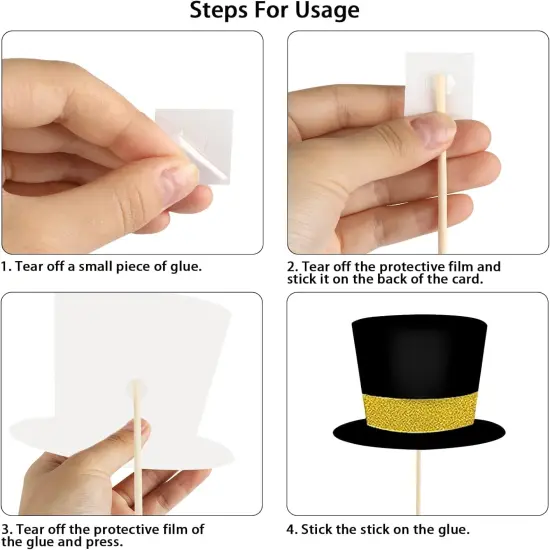 Steps For Usage

1. Tear off a small piece of glue.

2. Tear off the protective film and stick it on the back of the card.

3. Tear off the protective film of the glue and press.

4. Stick the stick on the glue.