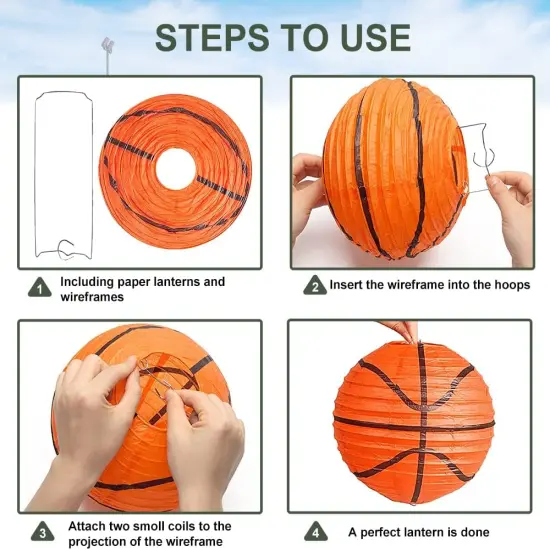 STEPS TO USE

1 Including paper lanterns and wireframes

2 Insert the wireframe into the hoops

3 Attach two smoll coils to the projection of the wireframe

4 A perfect lantern is done