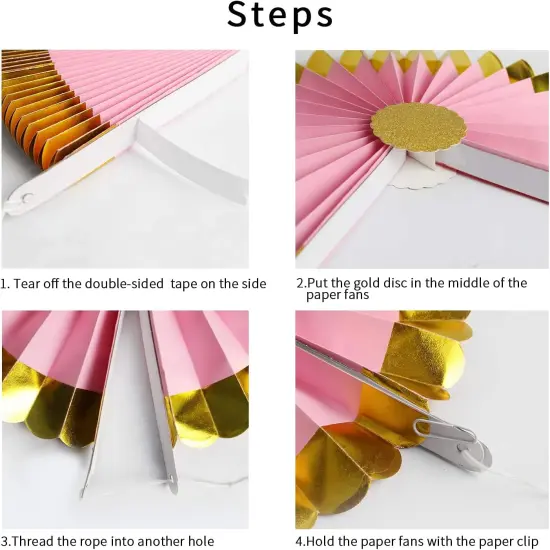 Steps

1. Tear off the double-sided  tape on the side

2.Put the gold disc in the middle of the paper fans

3.Thread the rope into another hole

4.Hold the paper fans with the paper clip