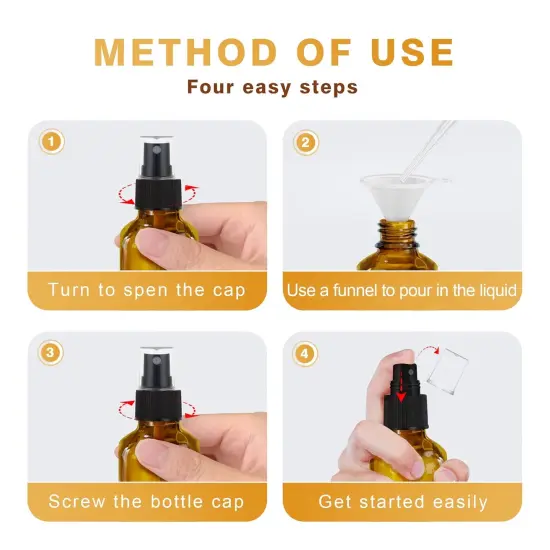 METHOD OF USE
Four easy steps

1
Turn to spen the cap

2
Use a funnel to pour in the liquid

3
Screw the bottle cap

4
Get started easily