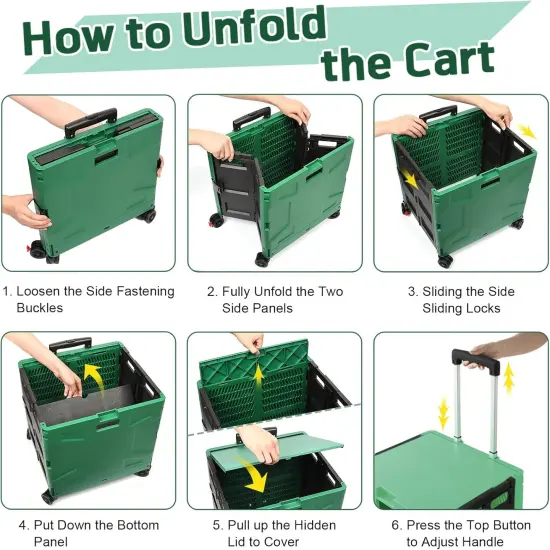 How to Unfold the Cart

1. Loosen the Side Fastening Buckles

2. Fully Unfold the Two Side Panels

3. Sliding the Side Sliding Locks

4. Put Down the Bottom Panel

5. Pull up the Hidden Lid to Cover

6. Press the Top Button to Adjust Handle