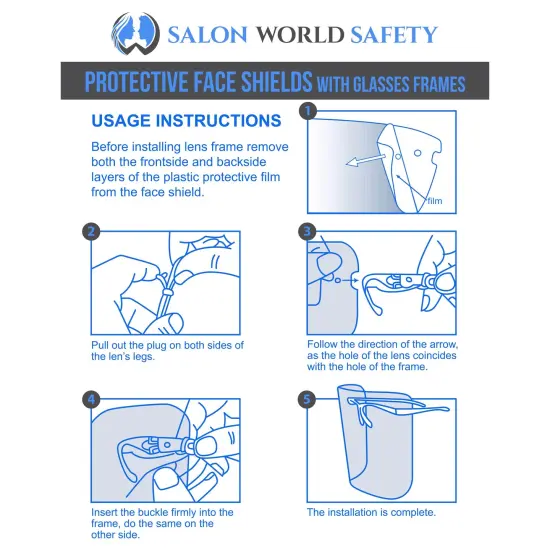 SALON WORLD SAFETY

PROTECTIVE FACE SHIELDS WITH GLASSES FRAMES

USAGE INSTRUCTIONS

Before installing lens frame remove both the frontside and backside layers of the plastic protective film from the face shield.

1

film

2

Pull out the plug on both sides of the len's legs.

3

Follow the direction of the arrow, as the hole of the lens coincides with the hole of the frame.

4

Insert the buckle firmly into the frame, do the same on the other side.

5

The installation is complete.