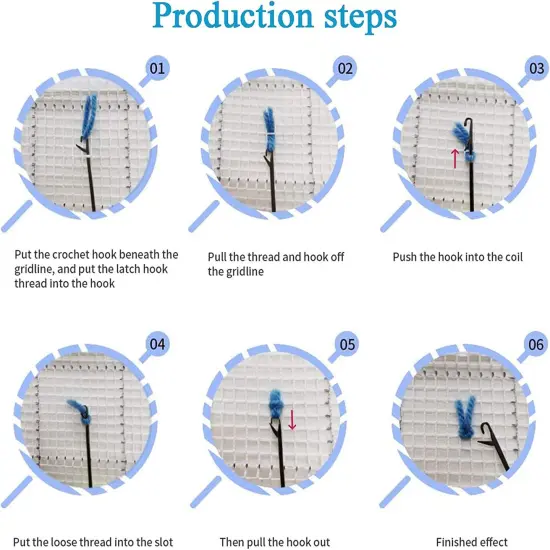 Production steps

01

Put the crochet hook beneath the gridline, and put the latch hook thread into the hook

02

Pull the thread and hook off the gridline

03

Push the hook into the coil

04

Put the loose thread into the slot

05

Then pull the hook out

06

Finished effect