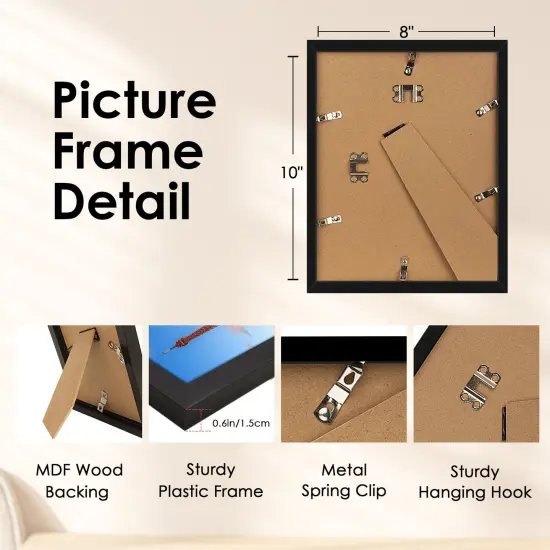 Picture Frame Detail

8"

10"

0.6In/1.5cm

MDF Wood Backing

Sturdy Plastic Frame

Metal Spring Clip

Sturdy Hanging Hook