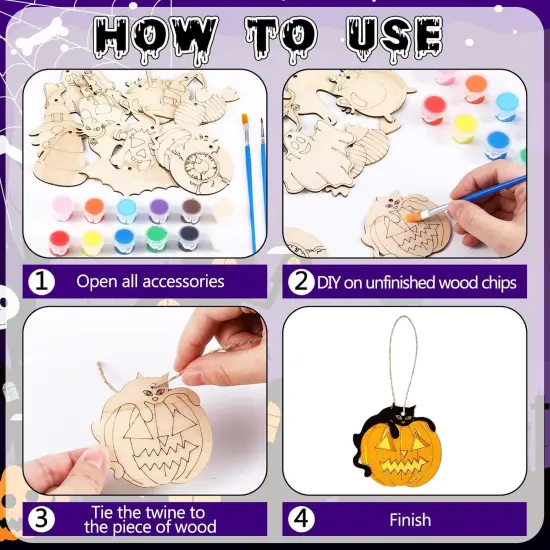 HOW TO USE

1 Open all accessories

2 DIY on unfinished wood chips

3 Tie the twine to the piece of wood

4 Finish